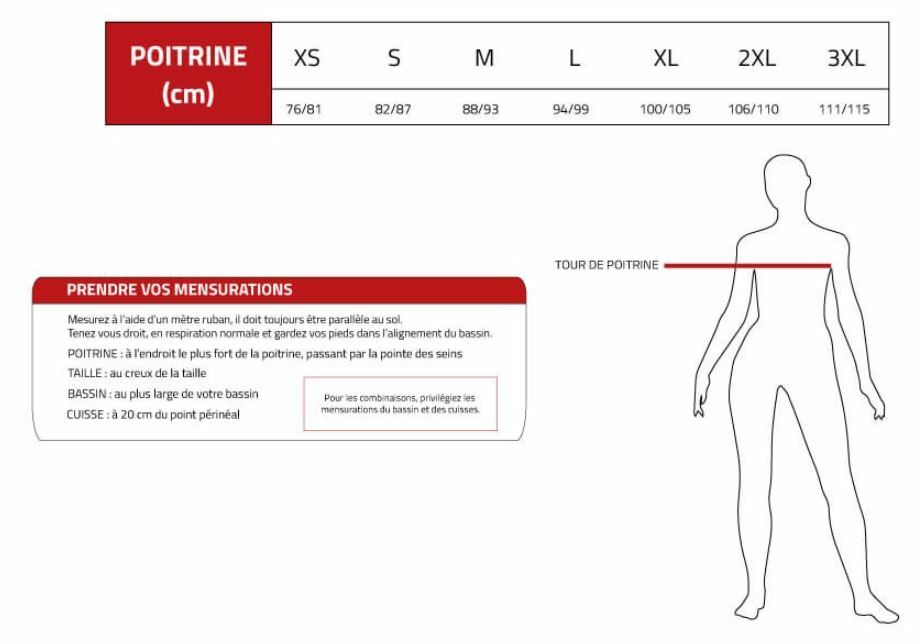 | POITRINE (cm) | XS | S | M | L | XL | 2XL | 3XL |
|---|---|---|---|---|---|---|---|
| | 76/81 | 82/87 | 88/93 | 94/99 | 100/105 | 106/110 | 111/115 |

TOUR DE POITRINE

PRENDRE VOS MENSURATIONS

Mesurez à l'aide d'un mètre ruban, il doit toujours être parallèle au sol.
Tenez vous droit, en respiration normale et gardez vos pieds dans l'alignement du bassin.

POITRINE : à l'endroit le plus fort de la poitrine, passant par la pointe des seins

TAILLE : au creux de la taille

BASSIN : au plus large de votre bassin

CUISSE : à 20 cm du point périnéal

Pour les combinaisons, privilégiez les mensurations du bassin et des cuisses.